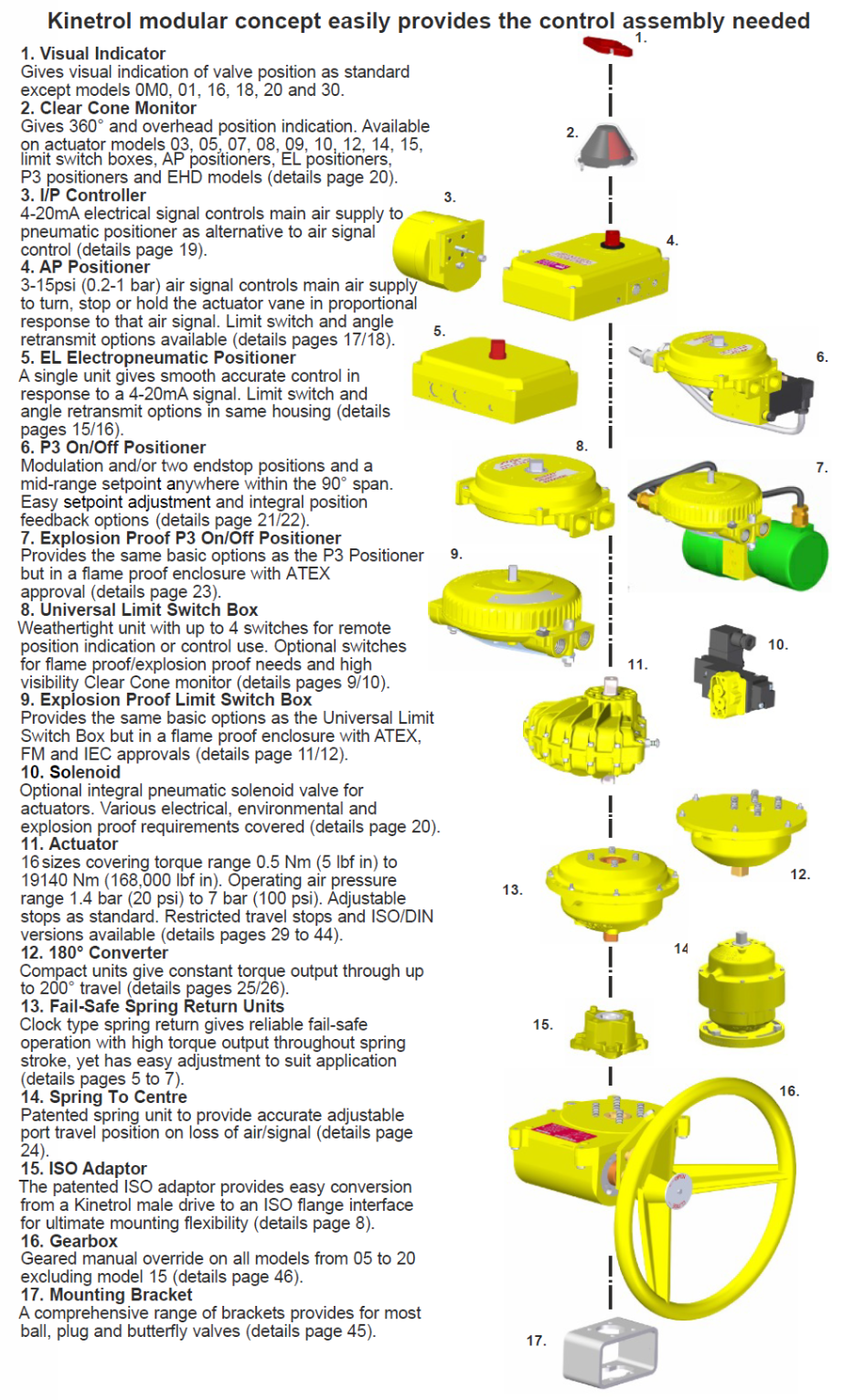 Kinetrol modular concept easily provides the control assembly needed

1. Visual Indicator
Gives visual indication of valve position as standard except models 0M0, 01, 16, 18, 20 and 30.
2. Clear Cone Monitor
Gives 360° and overhead position indication. Available on actuator models 03, 05, 07, 08, 09, 10, 12, 14, 15, limit switch boxes, AP positioners, EL positioners, P3 positioners and EHD models (details page 20).
3. I/P Controller
4-20mA electrical signal controls main air supply to pneumatic positioner as alternative to air signal control (details page 19).
4. AP Positioner
3-15psi (0.2-1 bar) air signal controls main air supply to turn, stop or hold the actuator vane in proportional response to that air signal. Limit switch and angle retransmit options available (details pages 17/18).
5. EL Electropneumatic Positioner
A single unit gives smooth accurate control in response to a 4-20mA signal. Limit switch and angle retransmit options in same housing (details pages 15/16).
6. P3 On/Off Positioner
Modulation and/or two endstop positions and a mid-range setpoint anywhere within the 90° span. Easy setpoint adjustment and integral position feedback options (details page 21/22).
7. Explosion Proof P3 On/Off Positioner
Provides the same basic options as the P3 Positioner but in a flame proof enclosure with ATEX approval (details page 23).
8. Universal Limit Switch Box
Weathertight unit with up to 4 switches for remote position indication or control use. Optional switches for flame proof/explosion proof needs and high visibility Clear Cone monitor (details pages 9/10).
9. Explosion Proof Limit Switch Box
Provides the same basic options as the Universal Limit Switch Box but in a flame proof enclosure with ATEX, FM and IEC approvals (details page 11/12).
10. Solenoid
Optional integral pneumatic solenoid valve for actuators. Various electrical, environmental and explosion proof requirements covered (details page 20).
11. Actuator
16 sizes covering torque range 0.5 Nm (5 lbf in) to 19140 Nm (168,000 lbf in). Operating air pressure range 1.4 bar (20 psi) to 7 bar (100 psi). Adjustable stops as standard. Restricted travel stops and ISO/DIN versions available (details pages 29 to 44).
12. 180° Converter
Compact units give constant torque output through up to 200° travel (details pages 25/26).
13. Fail-Safe Spring Return Units
Clock type spring return gives reliable fail-safe operation with high torque output throughout spring stroke, yet has easy adjustment to suit application (details pages 5 to 7).
14. Spring To Centre
Patented spring unit to provide accurate adjustable port travel position on loss of air/signal (details page 24).
15. ISO Adaptor
The patented ISO adaptor provides easy conversion from a Kinetrol male drive to an ISO flange interface for ultimate mounting flexibility (details page 8).
16. Gearbox
Geared manual override on all models from 05 to 20 excluding model 15 (details page 46).
17. Mounting Bracket
A comprehensive range of brackets provides for most ball, plug and butterfly valves (details page 45).

1.
2.
3.
4.
5.
6.
8.
7.
9.
10.
11.
12.
13.
14
15.
16.
17.